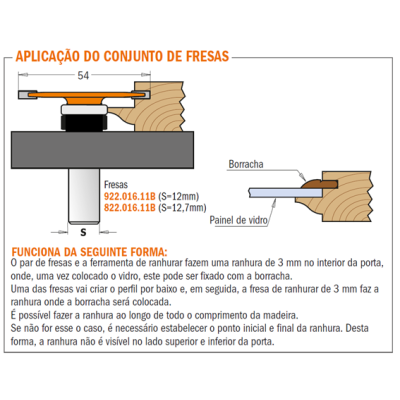 APLICAÇÃO DO CONJUNTO DE FRESAS

54

Fresas
922.016.11B (S=12mm)
822.016.11B (S=12,7mm)

S

Borracha

Painel de vidro

FUNCIONA DA SEGUINTE FORMA:
O par de fresas e a ferramenta de ranhurar fazem uma ranhura de 3 mm no interior da porta, onde, uma vez colocado o vidro, este pode ser fixado com a borracha.
Uma das fresas vai criar o perfil por baixo e, em seguida, a fresa de ranhurar de 3 mm faz a ranhura onde a borracha será colocada.
É possível fazer a ranhura ao longo de todo o comprimento da madeira.
Se não for esse o caso, é necessário estabelecer o ponto inicial e final da ranhura. Desta forma, a ranhura não é visível no lado superior e inferior da porta.