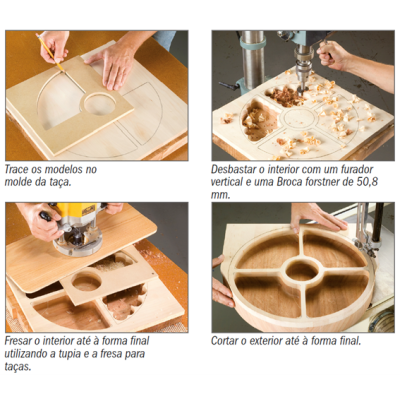 Trace os modelos no molde da taça.

Desbastar o interior com um furador vertical e uma Broca forstner de 50,8 mm.

Fresar o interior até à forma final utilizando a tupia e a fresa para taças.

Cortar o exterior até à forma final.