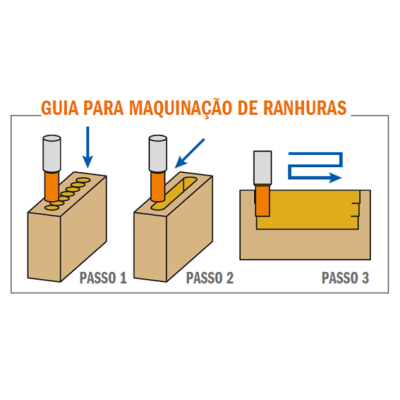 GUIA PARA MAQUINAÇÃO DE RANHURAS

PASSO 1

PASSO 2

PASSO 3